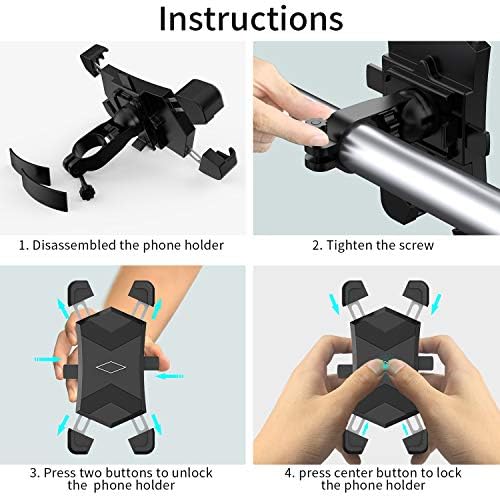 Instructions

1. Disassembled the phone holder

2. Tighten the screw

3. Press two buttons to unlock the phone holder

4. press center button to lock the phone holder