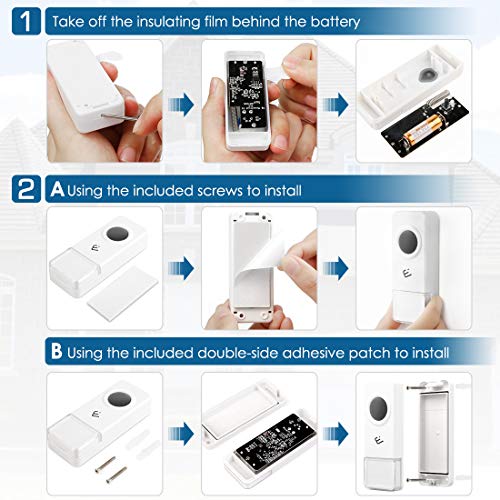 1 Take off the insulating film behind the battery

2 A Using the included screws to install

B Using the included double-side adhesive patch to install