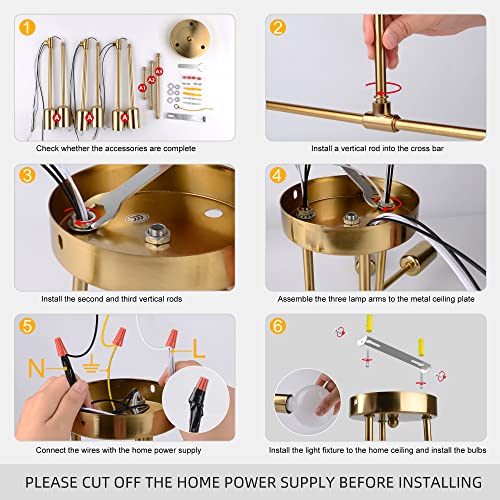 1

A A A

A1 A2 A3

Check whether the accessories are complete

2

Install a vertical rod into the cross bar

3

Install the second and third vertical rods

4

Assemble the three lamp arms to the metal ceiling plate

5

N

L

Connect the wires with the home power supply

6

Install the light fixture to the home ceiling and install the bulbs

PLEASE CUT OFF THE HOME POWER SUPPLY BEFORE INSTALLING