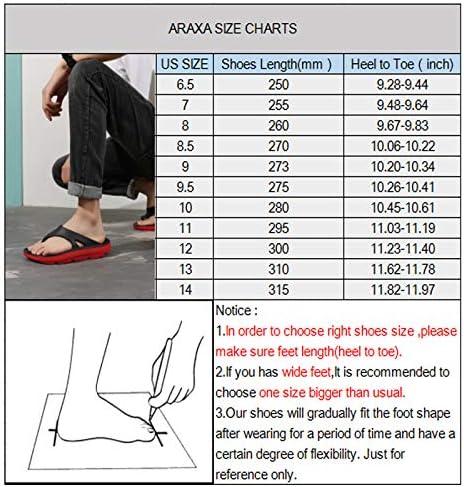 ARAXA SIZE CHARTS

| US SIZE | Shoes Length(mm ) | Heel to Toe ( inch) |
|---|---|---|
| 6.5 | 250 | 9.28-9.44 |
| 7 | 255 | 9.48-9.64 |
| 8 | 260 | 9.67-9.83 |
| 8.5 | 270 | 10.06-10.22 |
| 9 | 273 | 10.20-10.34 |
| 9.5 | 275 | 10.26-10.41 |
| 10 | 280 | 10.45-10.61 |
| 11 | 295 | 11.03-11.19 |
| 12 | 300 | 11.23-11.40 |
| 13 | 310 | 11.62-11.78 |
| 14 | 315 | 11.82-11.97 |

Notice :
1.In order to choose right shoes size ,please make sure feet length(heel to toe).
2.If you has wide feet,It is recommended to choose one size bigger than usual.
3.Our shoes will gradually fit the foot shape after wearing for a period of time and have a certain degree of flexibility. Just for reference only.