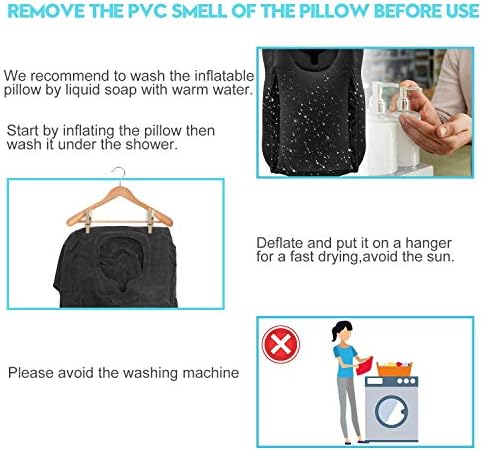 REMOVE THE PVC SMELL OF THE PILLOW BEFORE USE

We recommend to wash the inflatable pillow by liquid soap with warm water.

Start by inflating the pillow then wash it under the shower.

Deflate and put it on a hanger for a fast drying,avoid the sun.

Please avoid the washing machine