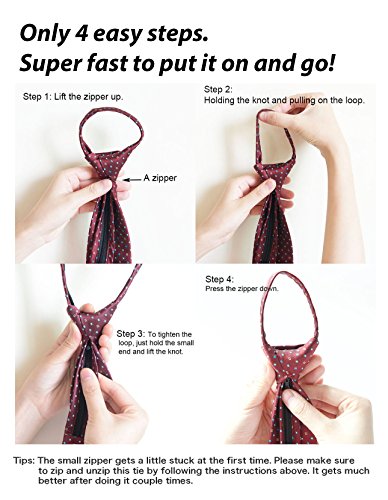 Only 4 easy steps.
Super fast to put it on and go!

Step 1: Lift the zipper up.

A zipper

Step 2:
Holding the knot and pulling on the loop.

Step 3: To tighten the loop, just hold the small end and lift the knot.

Step 4:
Press the zipper down.

Tips: The small zipper gets a little stuck at the first time. Please make sure to zip and unzip this tie by following the instructions above. It gets much better after doing it couple times.