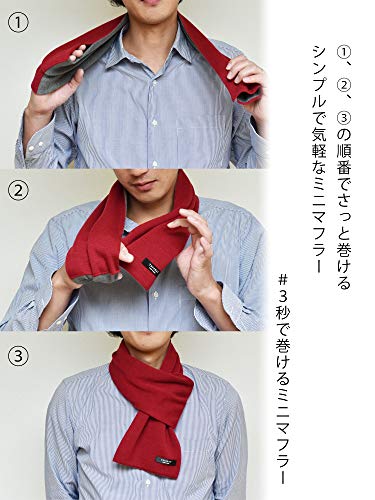 ①

②

③

①、②、③の順番でさっと巻ける
シンプルで気軽なミニマフラー

＃３秒で巻けるミニマフラー