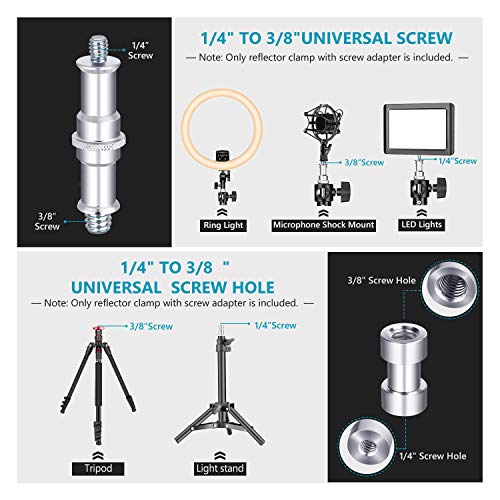 1/4" Screw

3/8" Screw

1/4" TO 3/8"UNIVERSAL SCREW

— Note: Only reflector clamp with screw adapter is included. —

3/8"Screw

1/4"Screw

Ring Light

Microphone Shock Mount

LED Lights

1/4" TO 3/8 "
UNIVERSAL SCREW HOLE

— Note: Only reflector clamp with screw adapter is included. —

3/8"Screw

1/4"Screw

Tripod

Light stand

3/8" Screw Hole

1/4" Screw Hole