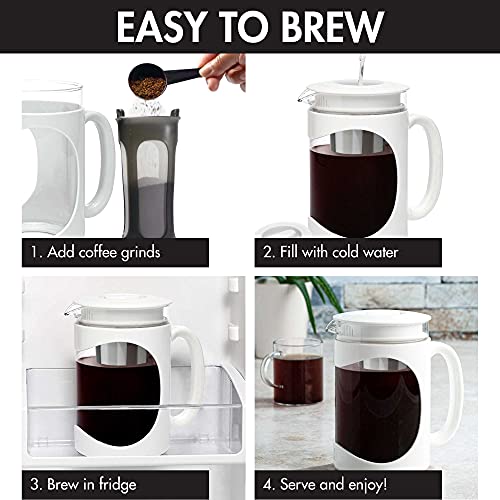 EASY TO BREW

1. Add coffee grinds

2. Fill with cold water

3. Brew in fridge

4. Serve and enjoy!