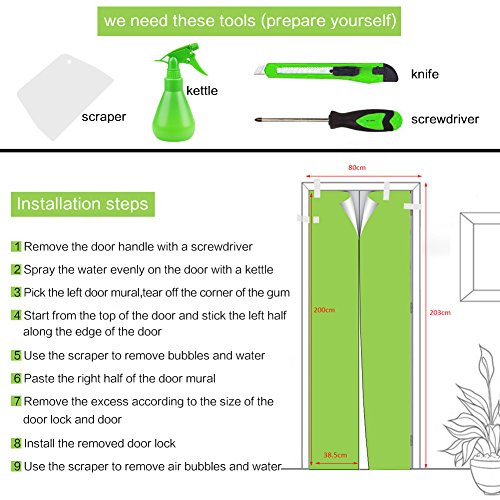 we need these tools (prepare yourself)

scraper

kettle

knife

screwdriver

Installation steps

1 Remove the door handle with a screwdriver

2 Spray the water evenly on the door with a kettle

3 Pick the left door mural,tear off the corner of the gum

4 Start from the top of the door and stick the left half along the edge of the door

5 Use the scraper to remove bubbles and water

6 Paste the right half of the door mural

7 Remove the excess according to the size of the door lock and door

8 Install the removed door lock

9 Use the scraper to remove air bubbles and water

80cm

200cm

203cm

38.5cm