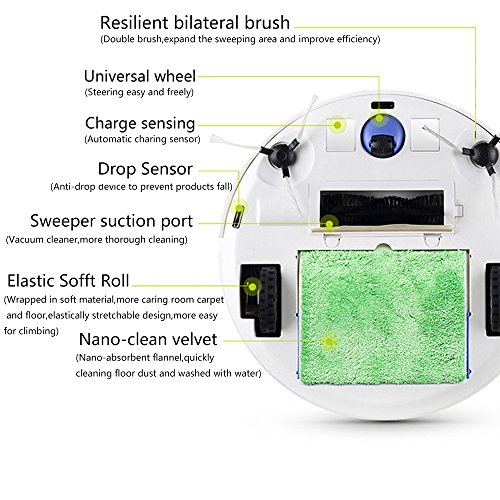 Resilient bilateral brush
(Double brush,expand the sweeping area and improve efficiency)

Universal wheel
(Steering easy and freely)

Charge sensing
(Automatic charing sensor)

Drop Sensor
(Anti-drop device to prevent products fall)

Sweeper suction port
(Vacuum cleaner,more thorough cleaning)

Elastic Sofft Roll
(Wrapped in soft material,more caring room carpet and floor,elastically stretchable design,more easy for climbing)

Nano-clean velvet
(Nano-absorbent flannel,quickly cleaning floor dust and washed with water)