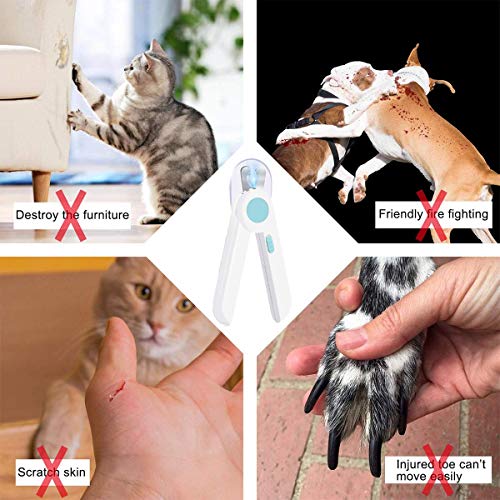 Destroy the furniture

Friendly fire fighting

Scratch skin

Injured toe can't move easily