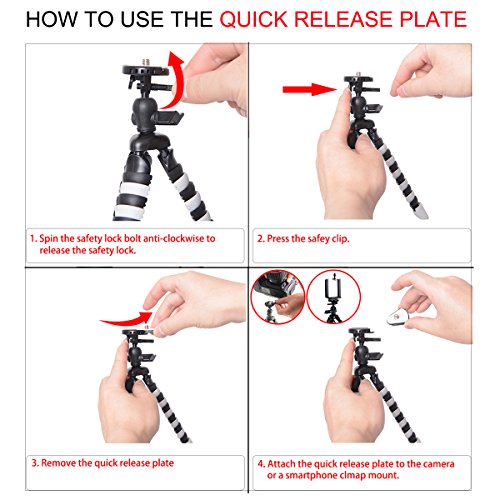 HOW TO USE THE QUICK RELEASE PLATE

1. Spin the safety lock bolt anti-clockwise to release the safety lock.

2. Press the safey clip.

3. Remove the quick release plate

4. Attach the quick release plate to the camera or a smartphone clmap mount.