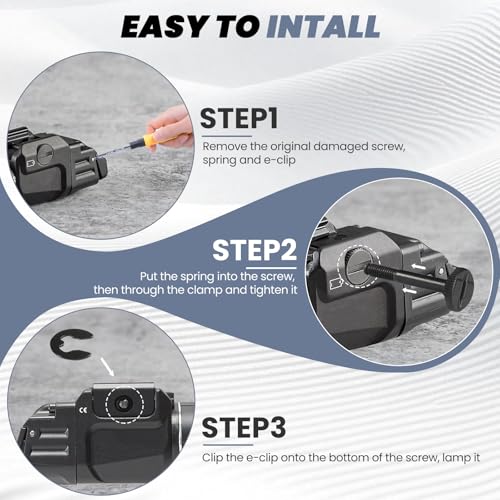 EASY TO INTALL

STEP1
Remove the original damaged screw, spring and e-clip

STEP2
Put the spring into the screw, then through the clamp and tighten it

STEP3
Clip the e-clip onto the bottom of the screw, lamp it