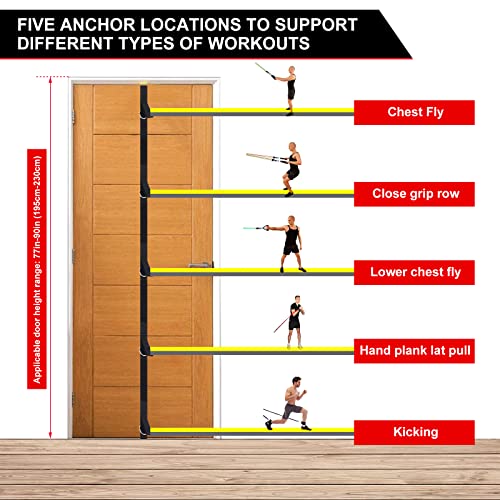 FIVE ANCHOR LOCATIONS TO SUPPORT DIFFERENT TYPES OF WORKOUTS

Applicable door height range: 77in-90in (195cm-230cm)

Chest Fly

Close grip row

Lower chest fly

Hand plank lat pull

Kicking