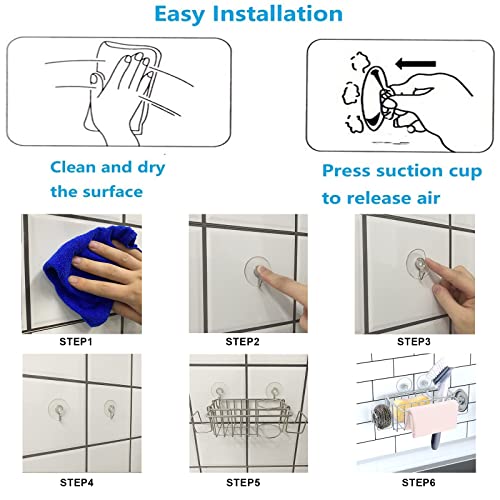 Easy Installation

Clean and dry the surface

Press suction cup to release air

STEP1

STEP2

STEP3

STEP4

STEP5

STEP6