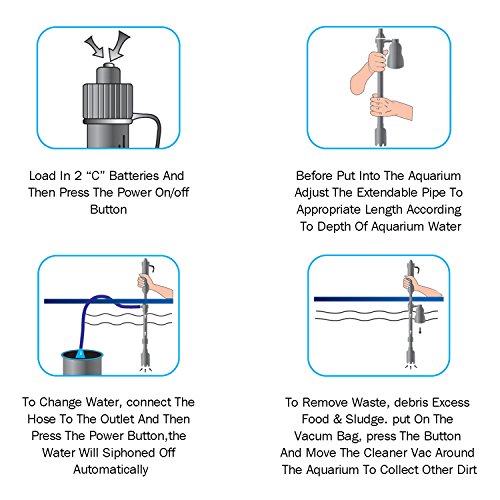 Load In 2 “C” Batteries And Then Press The Power On/off Button

Before Put Into The Aquarium Adjust The Extendable Pipe To Appropriate Length According To Depth Of Aquarium Water

To Change Water, connect The Hose To The Outlet And Then Press The Power Button,the Water Will Siphoned Off Automatically

To Remove Waste, debris Excess Food & Sludge. put On The Vacum Bag, press The Button And Move The Cleaner Vac Around The Aquarium To Collect Other Dirt