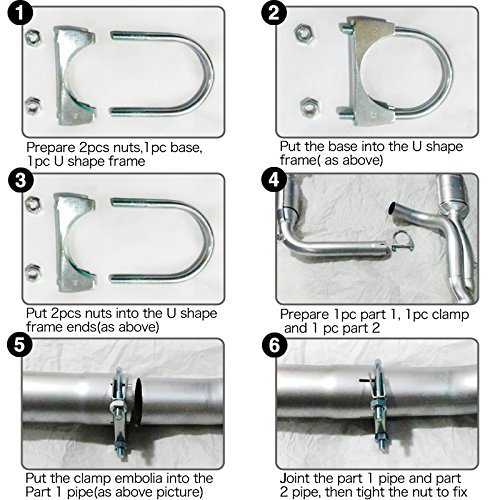 1

Prepare 2pcs nuts,1pc base, 1pc U shape frame

2

Put the base into the U shape frame( as above)

3

Put 2pcs nuts into the U shape frame ends(as above)

4

Prepare 1pc part 1, 1pc clamp and 1 pc part 2

5

Put the clamp embolia into the Part 1 pipe(as above picture)

6

Joint the part 1 pipe and part 2 pipe, then tight the nut to fix