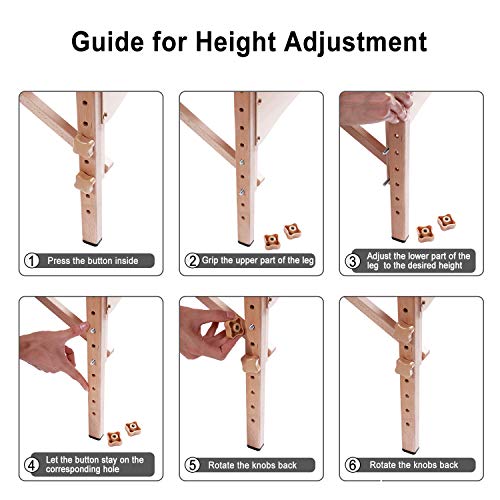 Guide for Height Adjustment

1 Press the button inside

2 Grip the upper part of the leg

3 Adjust the lower part of the leg to the desired height

4 Let the button stay on the corresponding hole

5 Rotate the knobs back

6 Rotate the knobs back