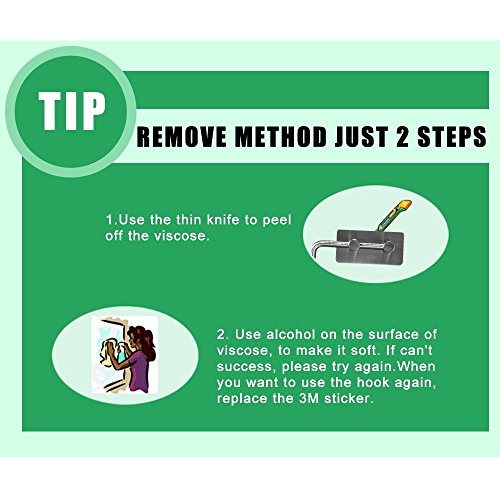 TIP

REMOVE METHOD JUST 2 STEPS

1.Use the thin knife to peel off the viscose.

2. Use alcohol on the surface of viscose, to make it soft. If can't success, please try again.When you want to use the hook again, replace the 3M sticker.