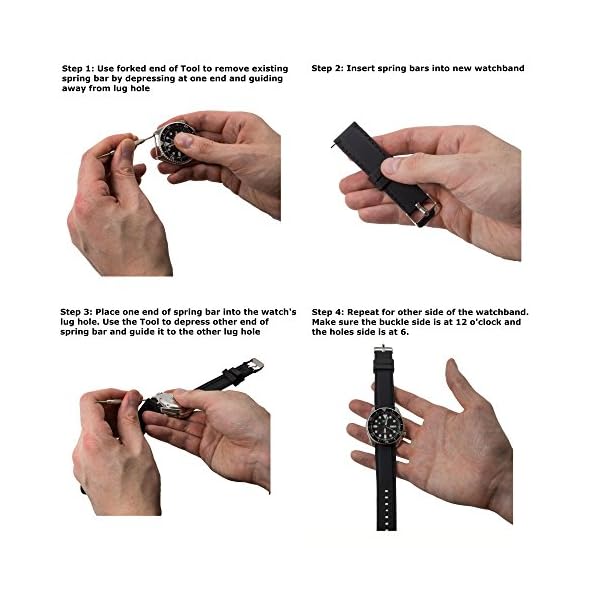 Step 1: Use forked end of Tool to remove existing spring bar by depressing at one end and guiding away from lug hole

Step 2: Insert spring bars into new watchband

Step 3: Place one end of spring bar into the watch's lug hole. Use the Tool to depress other end of spring bar and guide it to the other lug hole

Step 4: Repeat for other side of the watchband. Make sure the buckle side is at 12 o'clock and the holes side is at 6.