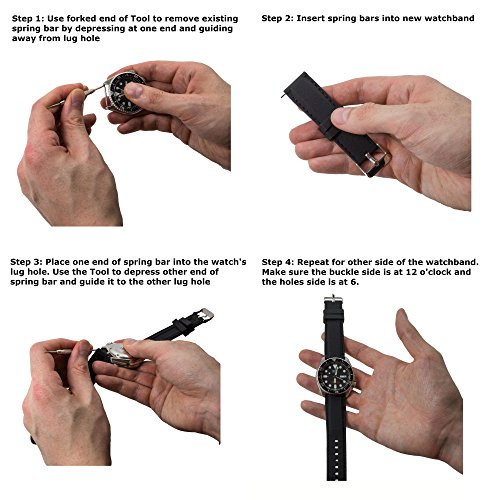 Step 1: Use forked end of Tool to remove existing spring bar by depressing at one end and guiding away from lug hole

Step 2: Insert spring bars into new watchband

Step 3: Place one end of spring bar into the watch's lug hole. Use the Tool to depress other end of spring bar and guide it to the other lug hole

Step 4: Repeat for other side of the watchband. Make sure the buckle side is at 12 o'clock and the holes side is at 6.