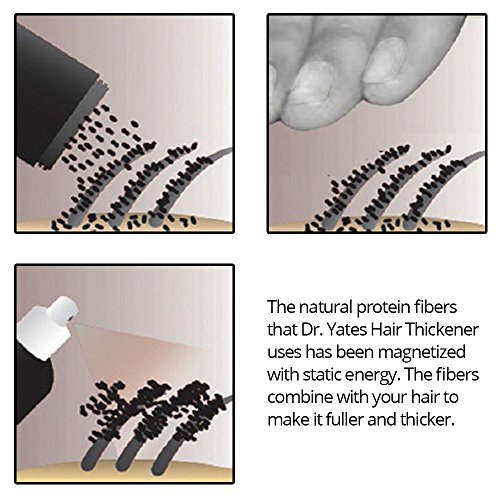 The natural protein fibers that Dr. Yates Hair Thickener uses has been magnetized with static energy. The fibers combine with your hair to make it fuller and thicker.