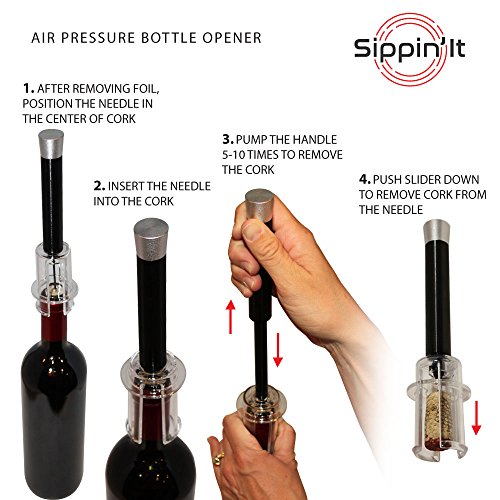 AIR PRESSURE BOTTLE OPENER

Sippin'It

1. AFTER REMOVING FOIL, POSITION THE NEEDLE IN THE CENTER OF CORK

2. INSERT THE NEEDLE INTO THE CORK

3. PUMP THE HANDLE 5-10 TIMES TO REMOVE THE CORK

4. PUSH SLIDER DOWN TO REMOVE CORK FROM THE NEEDLE