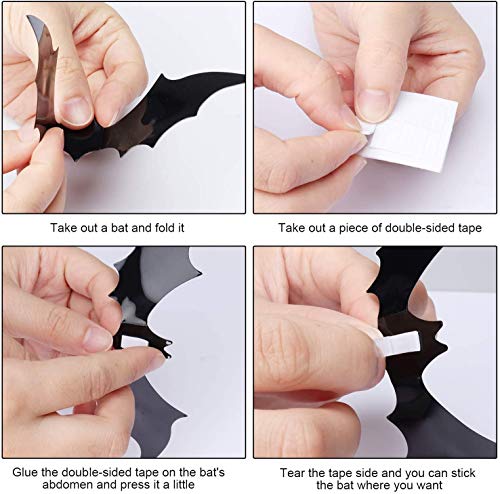 Take out a bat and fold it

Take out a piece of double-sided tape

Glue the double-sided tape on the bat's abdomen and press it a little

Tear the tape side and you can stick the bat where you want