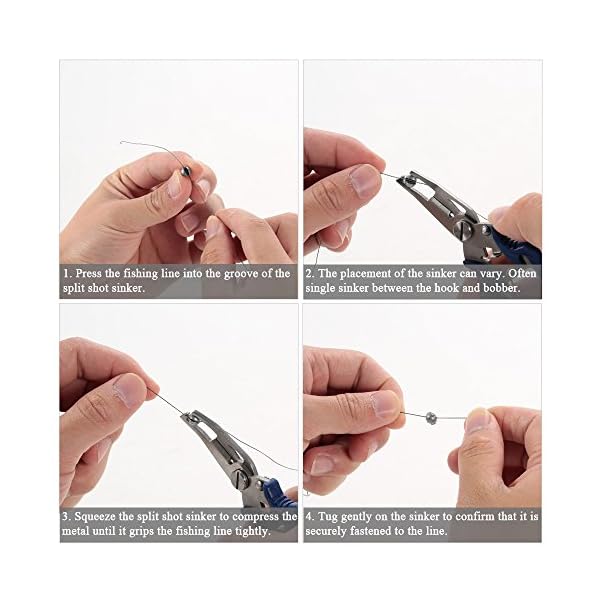 1. Press the fishing line into the groove of the split shot sinker.

2. The placement of the sinker can vary. Often single sinker between the hook and bobber.

3. Squeeze the split shot sinker to compress the metal until it grips the fishing line tightly.

4. Tug gently on the sinker to confirm that it is securely fastened to the line.