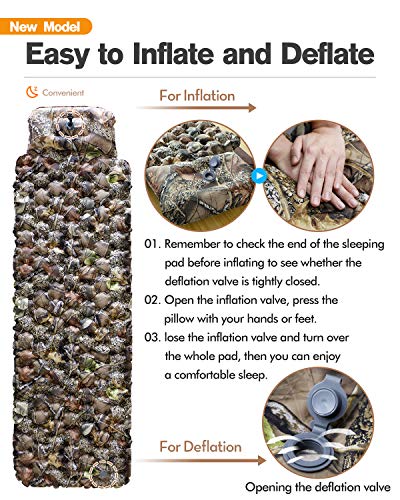 New Model

Easy to Inflate and Deflate

Convenient

For Inflation

01. Remember to check the end of the sleeping pad before inflating to see whether the deflation valve is tightly closed.

02. Open the inflation valve, press the pillow with your hands or feet.

03. lose the inflation valve and turn over the whole pad, then you can enjoy a comfortable sleep.

For Deflation

Opening the deflation valve