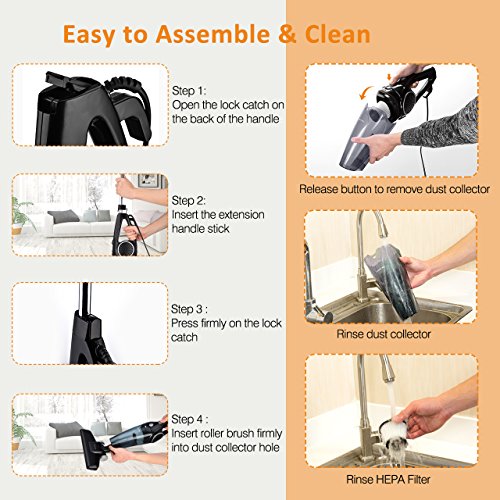 Easy to Assemble & Clean

Step 1:
Open the lock catch on the back of the handle

Step 2:
Insert the extension handle stick

Step 3 :
Press firmly on the lock catch

Step 4 :
Insert roller brush firmly into dust collector hole

Release button to remove dust collector

Rinse dust collector

Rinse HEPA Filter