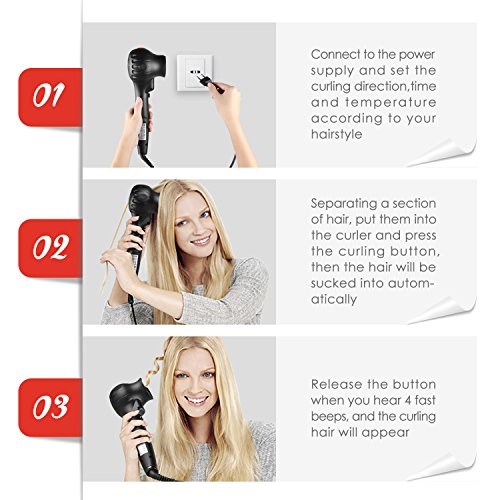 01

Connect to the power supply and set the curling direction,time and temperature according to your hairstyle

02

Separating a section of hair, put them into the curler and press the curling button, then the hair will be sucked into automatically

03

Release the button when you hear 4 fast beeps, and the curling hair will appear