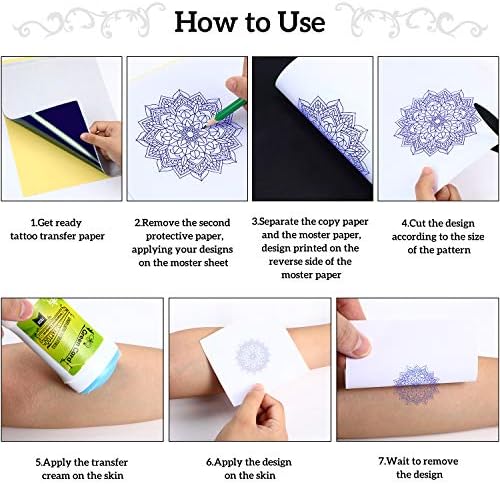 How to Use

1.Get ready tattoo transfer paper

2.Remove the second protective paper, applying your designs on the moster sheet

3.Separate the copy paper and the moster paper, design printed on the reverse side of the moster paper

4.Cut the design according to the size of the pattern

Green Card

5.Apply the transfer cream on the skin

6.Apply the design on the skin

7.Wait to remove the design