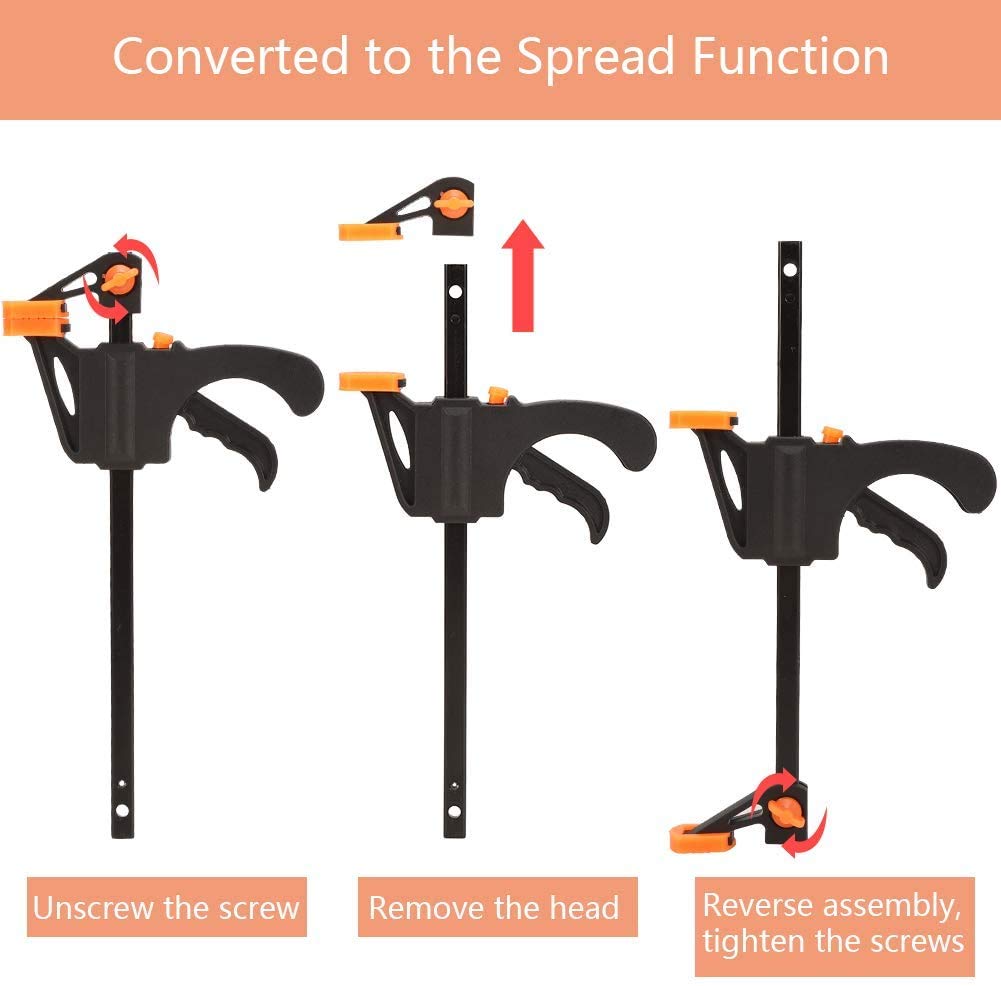 Converted to the Spread Function

Unscrew the screw

Remove the head

Reverse assembly, tighten the screws