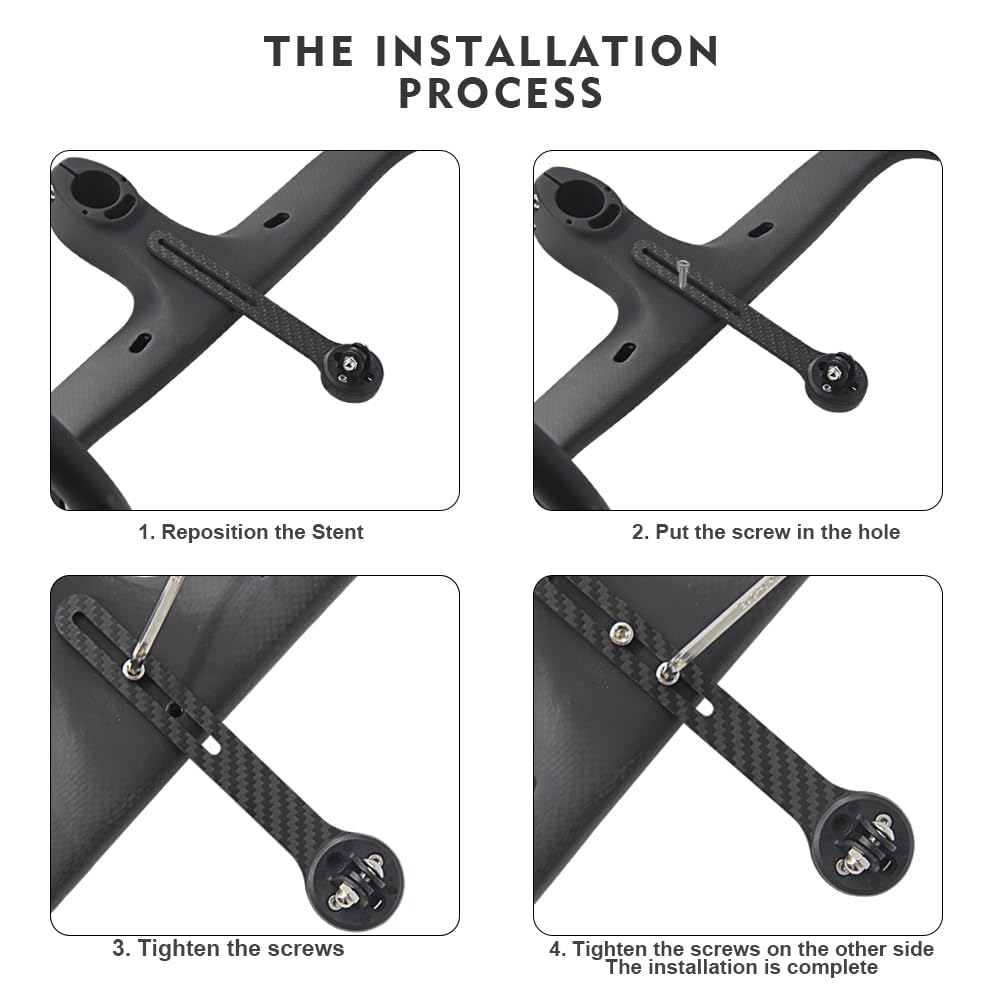 THE INSTALLATION PROCESS

1. Reposition the Stent

2. Put the screw in the hole

3. Tighten the screws

4. Tighten the screws on the other side
The installation is complete