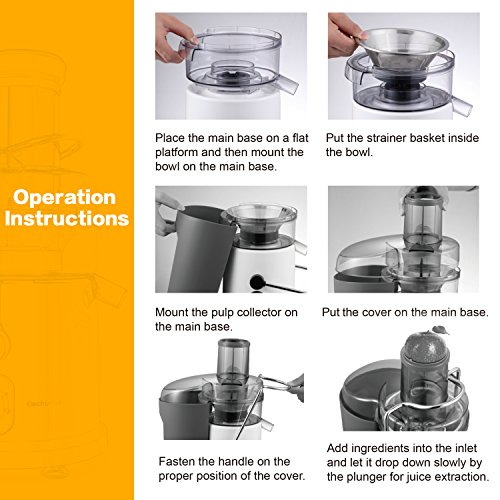 Operation Instructions

Place the main base on a flat platform and then mount the bowl on the main base.

Put the strainer basket inside the bowl.

Mount the pulp collector on the main base.

Put the cover on the main base.

Fasten the handle on the proper position of the cover.

Add ingredients into the inlet and let it drop down slowly by the plunger for juice extraction.