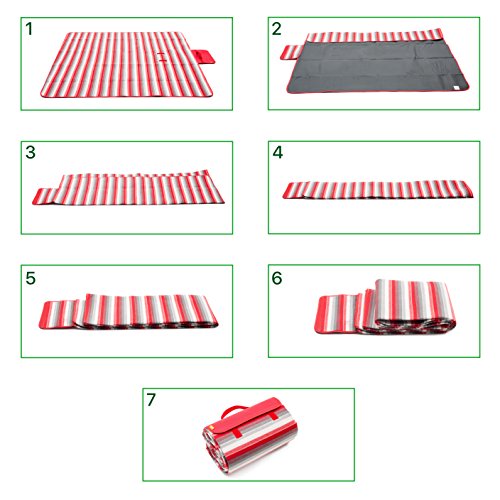 1

2

3

4

5

6

7