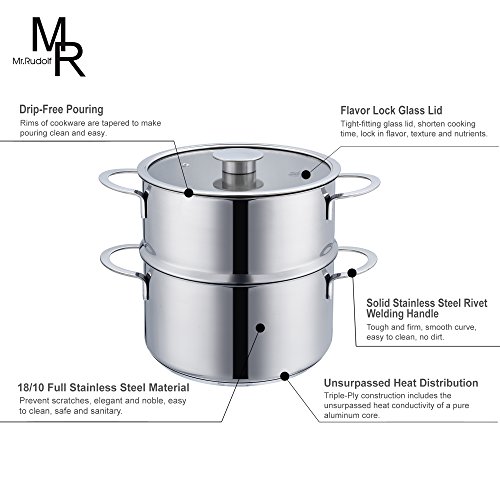 MR
Mr.Rudolf

Drip-Free Pouring
Rims of cookware are tapered to make pouring clean and easy.

Flavor Lock Glass Lid
Tight-fitting glass lid, shorten cooking time, lock in flavor, texture and nutrients.

Solid Stainless Steel Rivet Welding Handle
Tough and firm, smooth curve, easy to clean, no dirt.

18/10 Full Stainless Steel Material
Prevent scratches, elegant and noble, easy to clean, safe and sanitary.

Unsurpassed Heat Distribution
Triple-Ply construction includes the unsurpassed heat conductivity of a pure aluminum core.