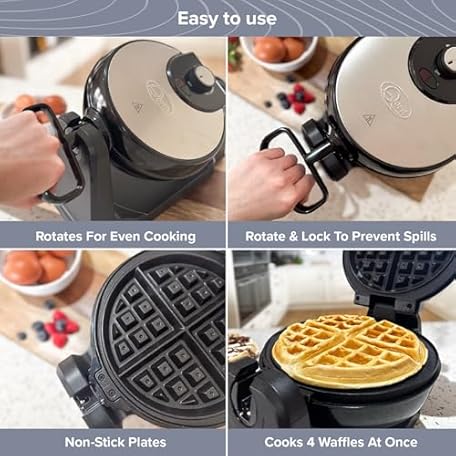 Easy to use

Rotates For Even Cooking

Rotate & Lock To Prevent Spills

Non-Stick Plates

Cooks 4 Waffles At Once