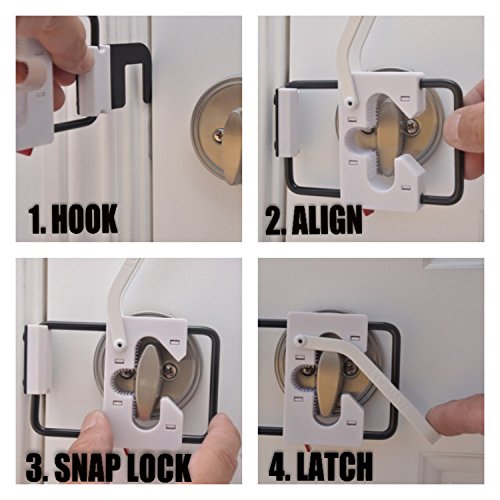 1. HOOK

2. ALIGN

3. SNAP LOCK

4. LATCH