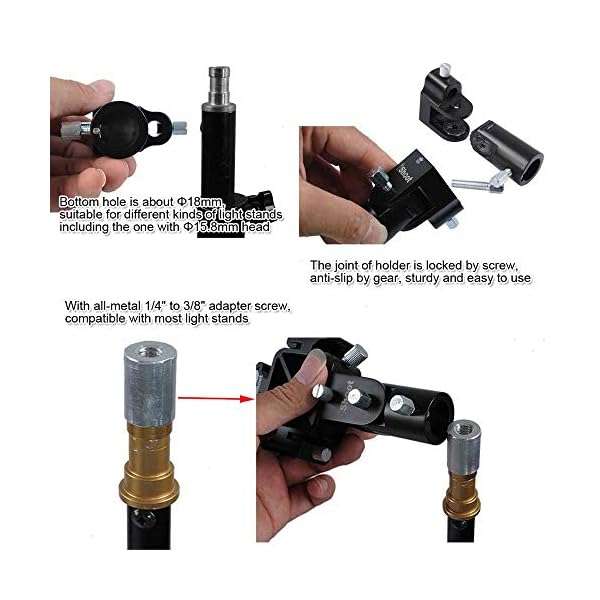 Bottom hole is about Φ18mm, suitable for different kinds of light stands including the one with Φ15.8mm head

iShoot

The joint of holder is locked by screw, anti-slip by gear, sturdy and easy to use

With all-metal 1/4" to 3/8" adapter screw, compatible with most light stands

iShoot