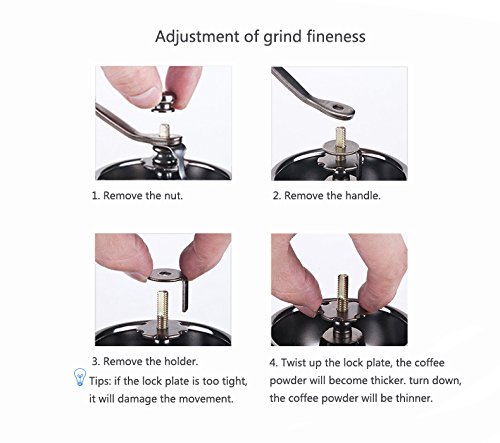 Adjustment of grind fineness

1. Remove the nut.

2. Remove the handle.

3. Remove the holder.

Tips: if the lock plate is too tight, it will damage the movement.

4. Twist up the lock plate, the coffee powder will become thicker. turn down, the coffee powder will be thinner.