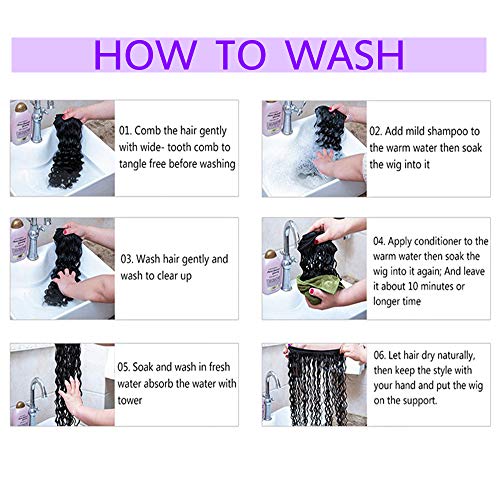 HOW TO WASH

01. Comb the hair gently with wide- tooth comb to tangle free before washing

02. Add mild shampoo to the warm water then soak the wig into it

03. Wash hair gently and wash to clear up

04. Apply conditioner to the warm water then soak the wig into it again; And leave it about 10 minutes or longer time

05. Soak and wash in fresh water absorb the water with tower

06. Let hair dry naturally, then keep the style with your hand and put the wig on the support.