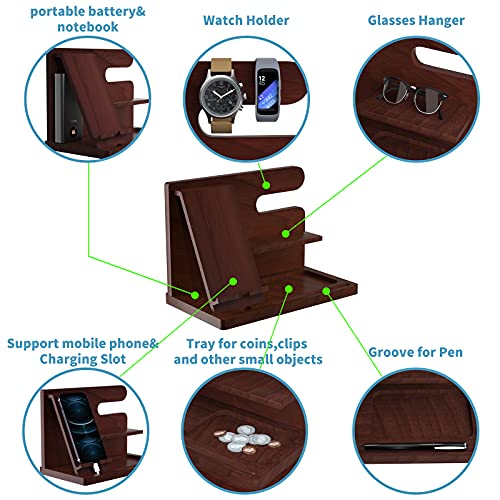 portable battery& notebook

Watch Holder

Glasses Hanger

Support mobile phone& Charging Slot

Tray for coins,clips and other small objects

Groove for Pen