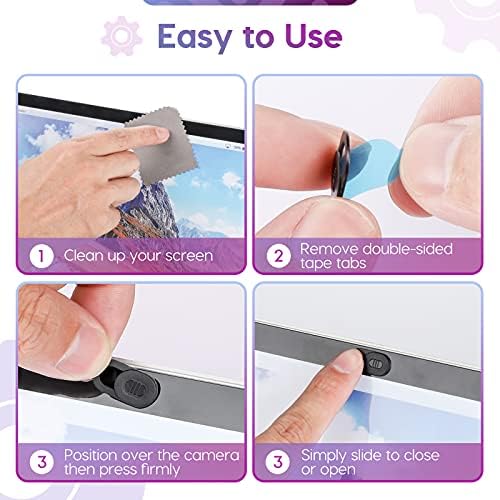 Easy to Use

1 Clean up your screen

2 Remove double-sided tape tabs

3 Position over the camera then press firmly

3 Simply slide to close or open