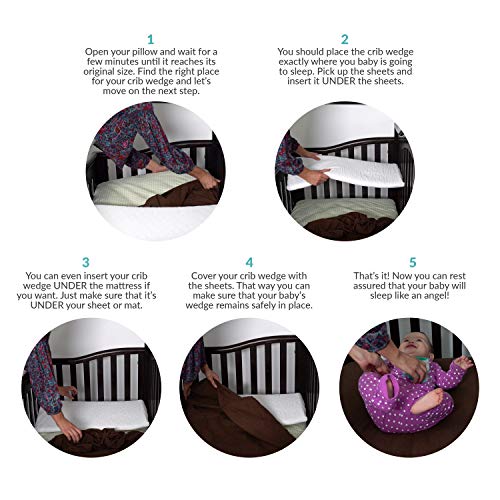 1
Open your pillow and wait for a few minutes until it reaches its original size. Find the right place for your crib wedge and let's move on the next step.

2
You should place the crib wedge exactly where you baby is going to sleep. Pick up the sheets and insert it UNDER the sheets.

3
You can even insert your crib wedge UNDER the mattress if you want. Just make sure that it's UNDER your sheet or mat.

4
Cover your crib wedge with the sheets. That way you can make sure that your baby's wedge remains safely in place.

5
That's it! Now you can rest assured that your baby will sleep like an angel!