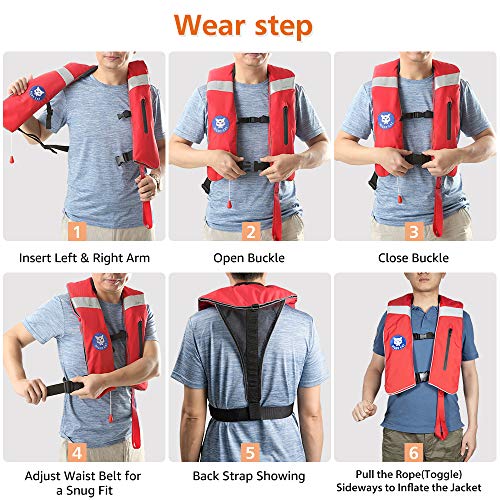 Wear step

1

Insert Left & Right Arm

2

Open Buckle

3

Close Buckle

4

Adjust Waist Belt for a Snug Fit

5

Back Strap Showing

6

Pull the Rope(Toggle) Sideways to Inflate the Jacket