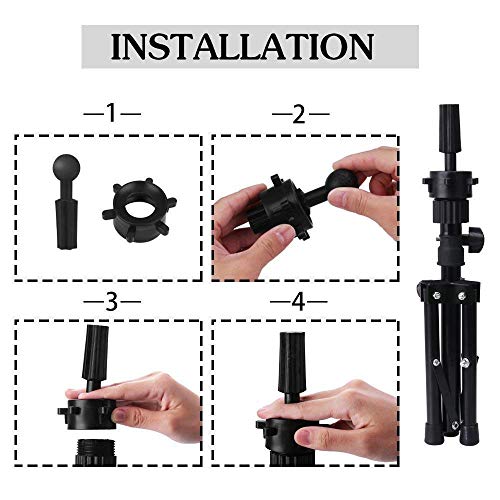 INSTALLATION

—1—

—2—

—3—

—4—