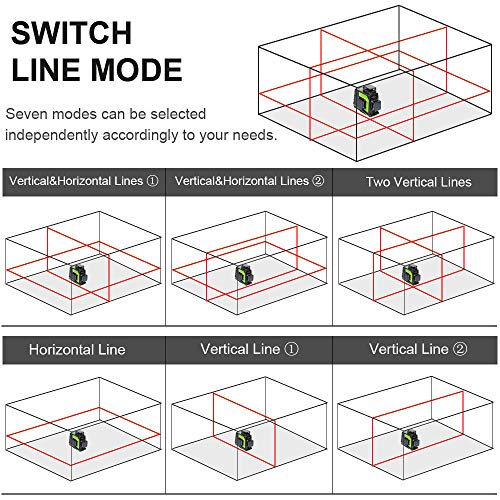 SWITCH LINE MODE

Seven modes can be selected independently accordingly to your needs.

Vertical&Horizontal Lines ①

Vertical&Horizontal Lines ②

Two Vertical Lines

Horizontal Line

Vertical Line ①

Vertical Line ②