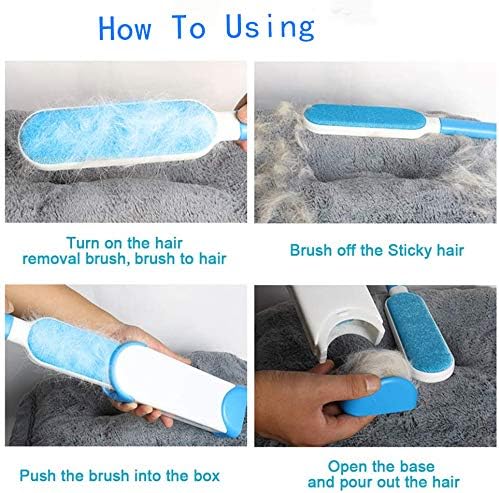 How To Using

Turn on the hair removal brush, brush to hair

Brush off the Sticky hair

Push the brush into the box

Open the base and pour out the hair