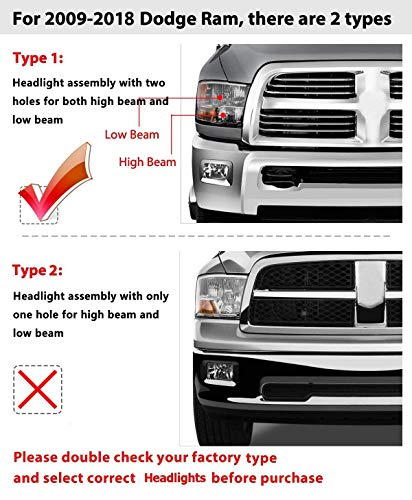 For 2009-2018 Dodge Ram, there are 2 types

Type 1:

Headlight assembly with two holes for both high beam and low beam

Low Beam

High Beam

Type 2:

Headlight assembly with only one hole for high beam and low beam

Please double check your factory type and select correct Headlights before purchase