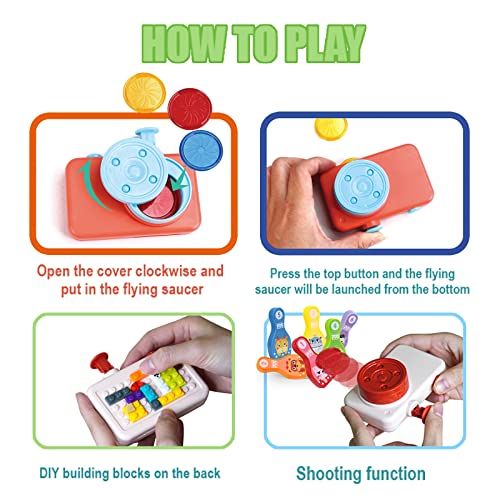 HOW TO PLAY

Open the cover clockwise and put in the flying saucer

Press the top button and the flying saucer will be launched from the bottom

DIY building blocks on the back

Shooting function