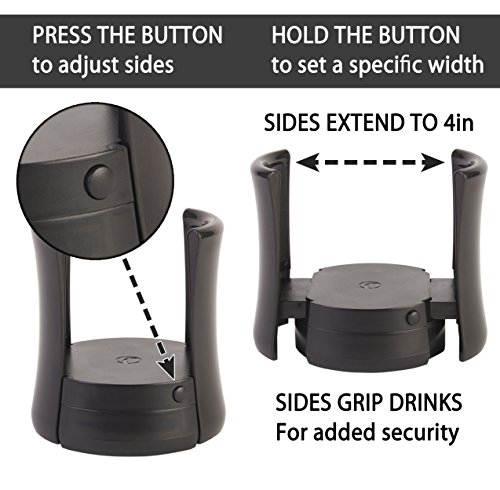 PRESS THE BUTTON
to adjust sides

HOLD THE BUTTON
to set a specific width

SIDES EXTEND TO 4in

SIDES GRIP DRINKS
For added security